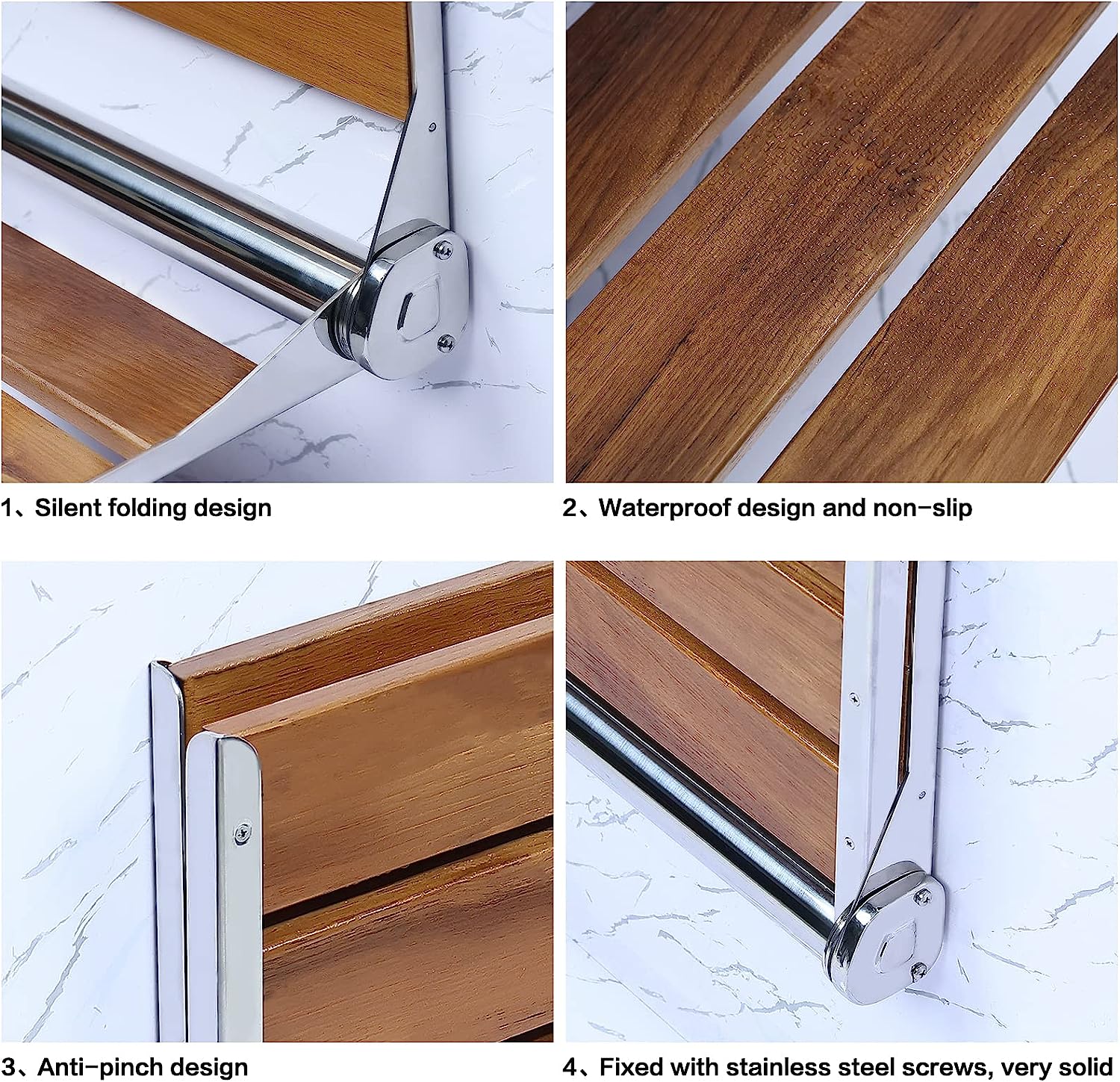 1、Silent folding design

2、Waterproof design and non-slip

3、Anti-pinch design

4、Fixed with stainless steel screws, very solid